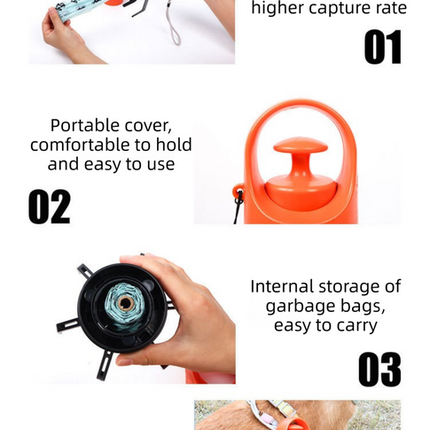 higher capture rate

01

Portable cover, comfortable to hold and easy to use

02

Internal storage of garbage bags, easy to carry

03